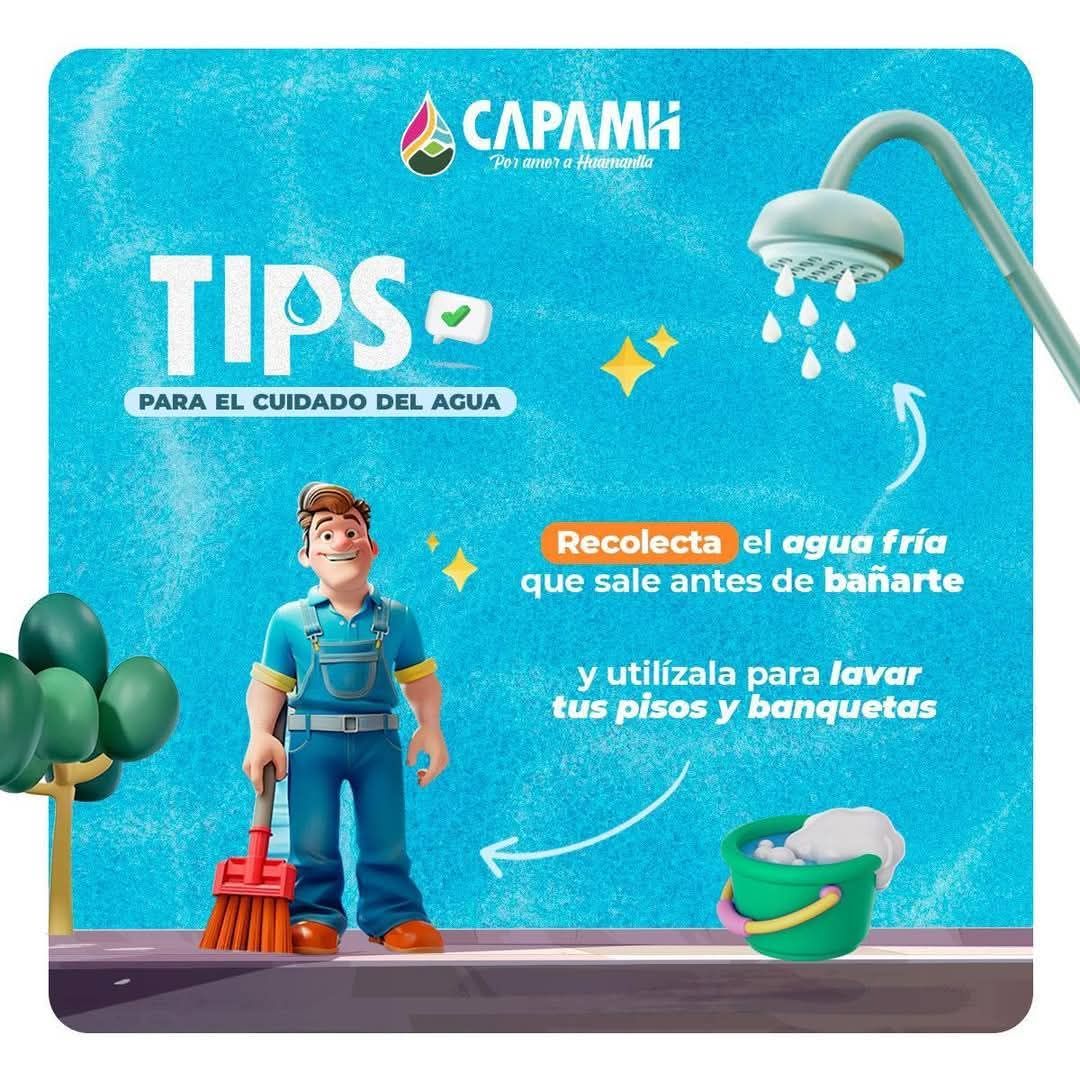 CAPAMH
Por amor a Huamantla

TIPS
PARA EL CUIDADO DEL AGUA

Recolecta el agua fría que sale antes de bañarte

y utilízala para lavar tus pisos y banquetas